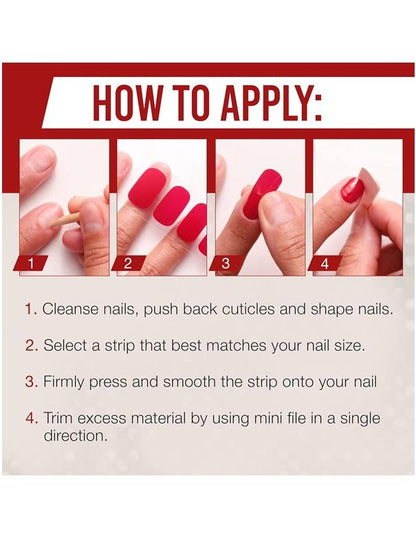 HOW TO APPLY:

1

2

3

4

1. Cleanse nails, push back cuticles and shape nails.

2. Select a strip that best matches your nail size.

3. Firmly press and smooth the strip onto your nail

4. Trim excess material by using mini file in a single direction.