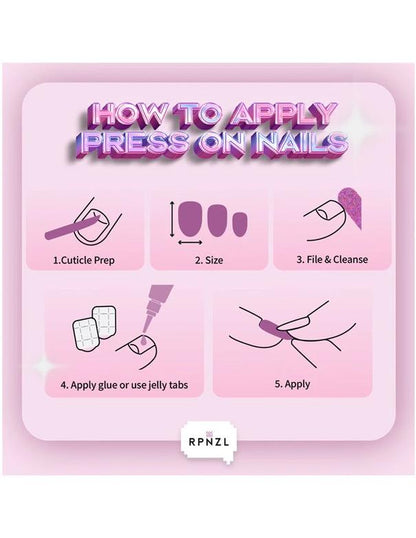 HOW TO APPLY PRESS ON NAILS

1.Cuticle Prep

2. Size

3. File & Cleanse

4. Apply glue or use jelly tabs

5. Apply

RPNZL